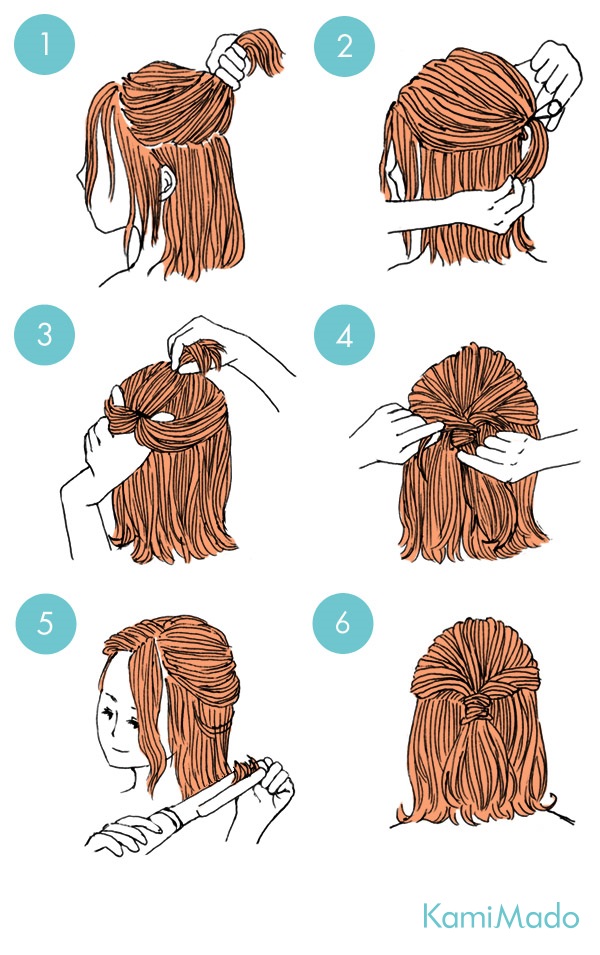 1
2
3
4
5
6
KamiMado