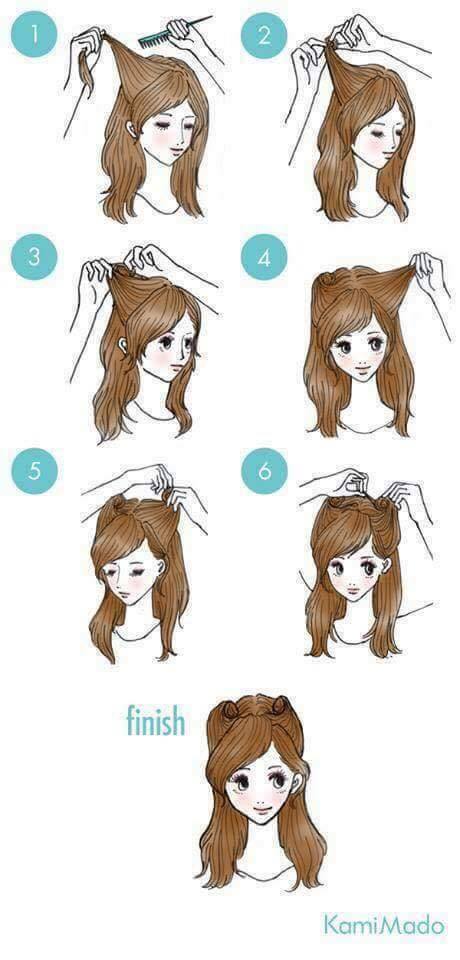 1
2
3
4
5
6
finish
KamiMado