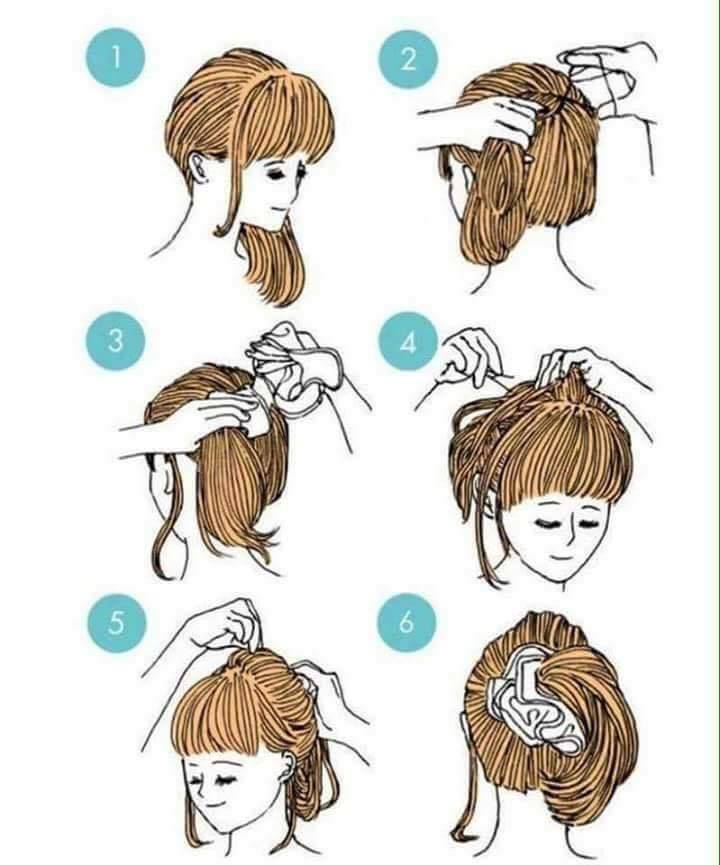 1
2
3
4
5
6