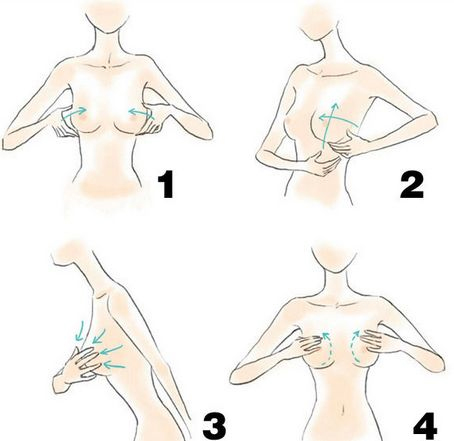 1

2

3

4