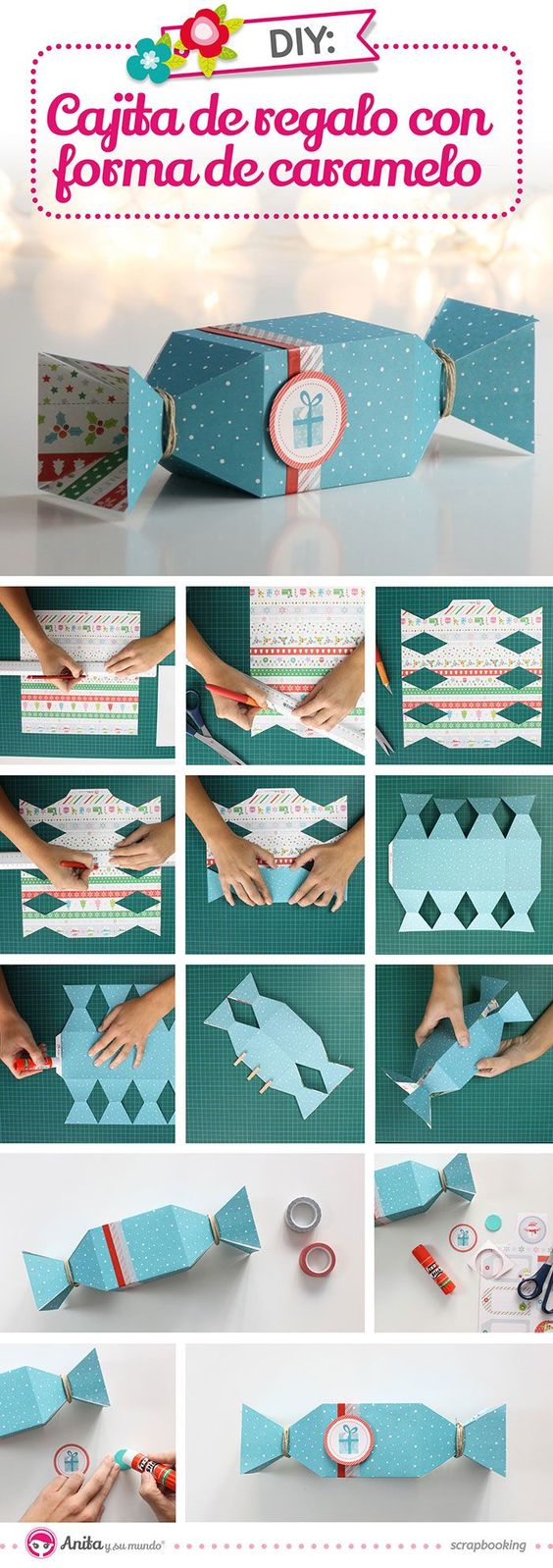 DIY:

Cajita de regalo con forma de caramelo

Anita y su mundo

scrapbooking