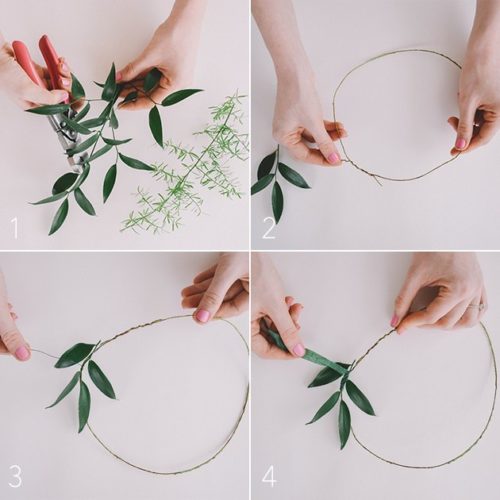 1

2

3

4