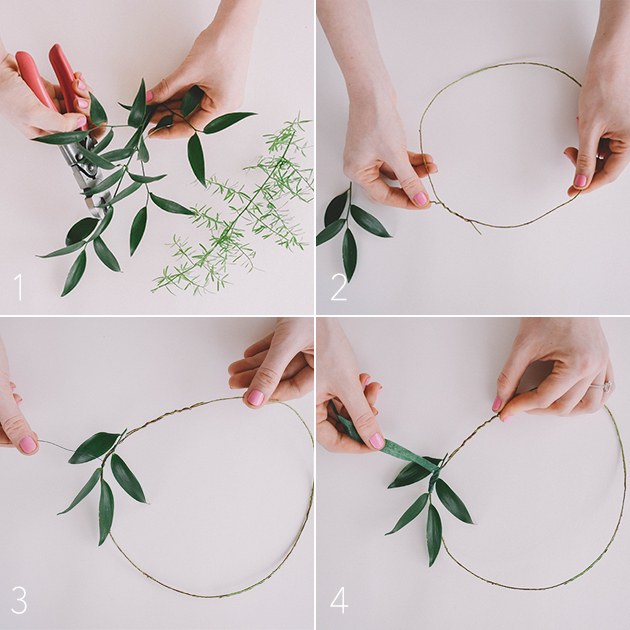 1

2

3

4