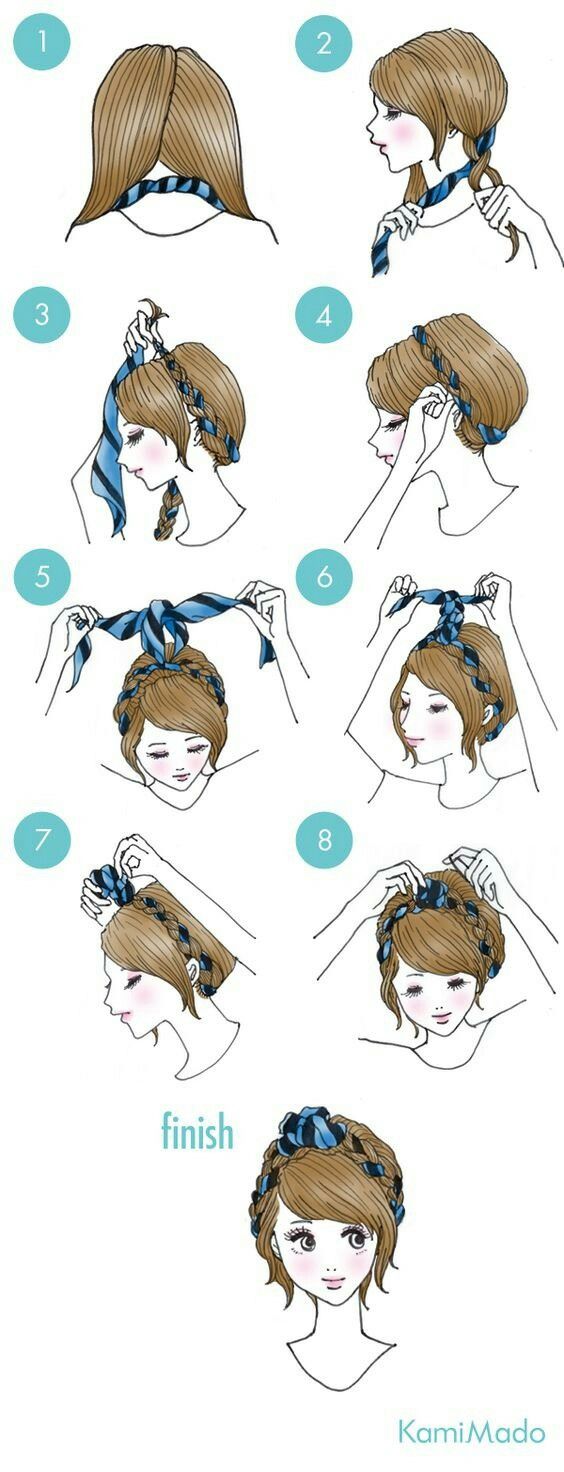 1

2

3

4

5

6

7

8

finish

KamiMado