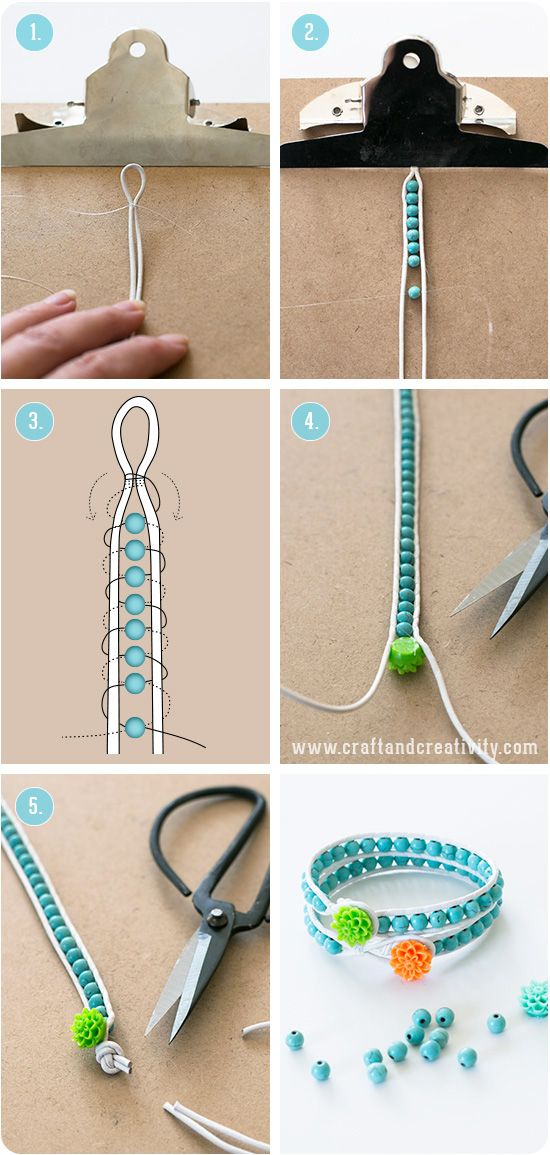 1.

2.

3.

4.

www.craftandcreativity.com

5.