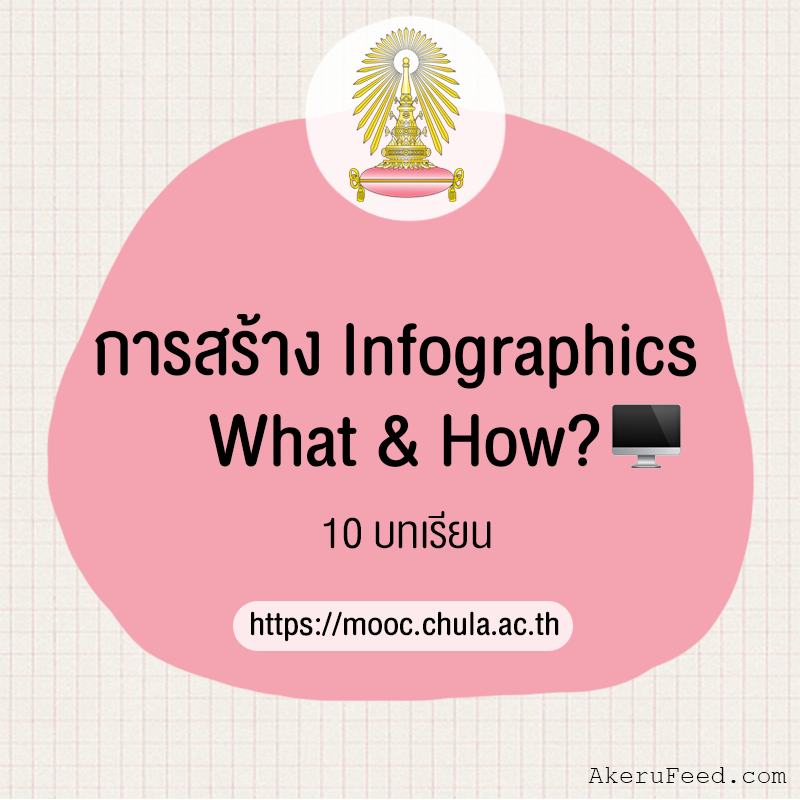 การสร้าง Infographics What & How?

10 บทเรียน

https://mooc.chula.ac.th

AkeruFeed.com